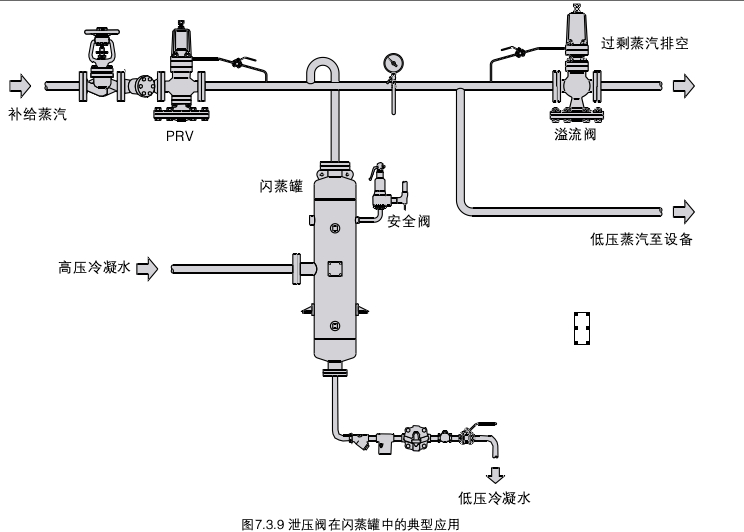 过剩蒸汽排空

补给蒸汽

PRV

溢流阀

闪蒸罐

安全阀

低压蒸汽至设备

高压冷凝水

低压冷凝水

图7.3.9 泄压阀在闪蒸罐中的典型应用